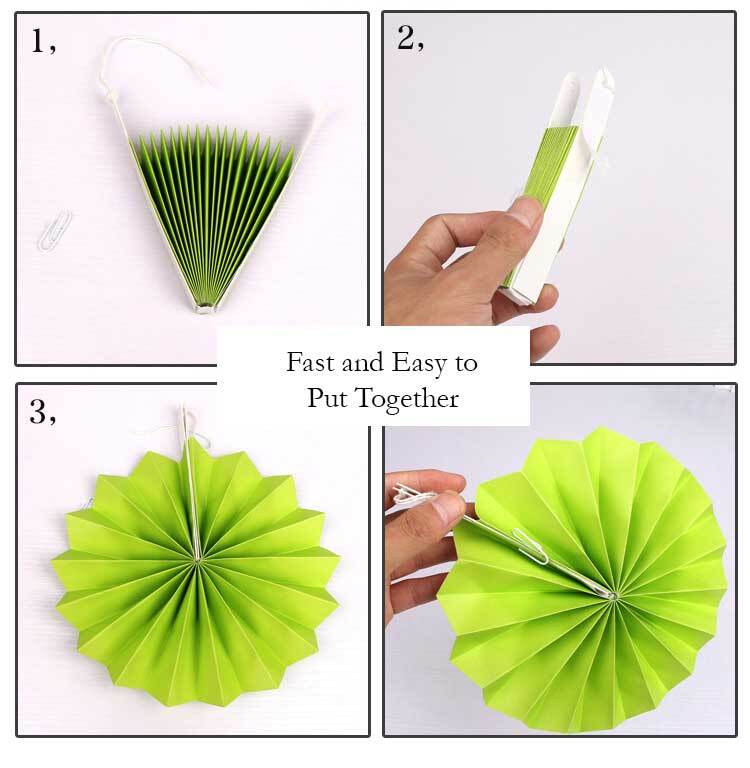 1,

2,

Fast and Easy to Put Together

3,