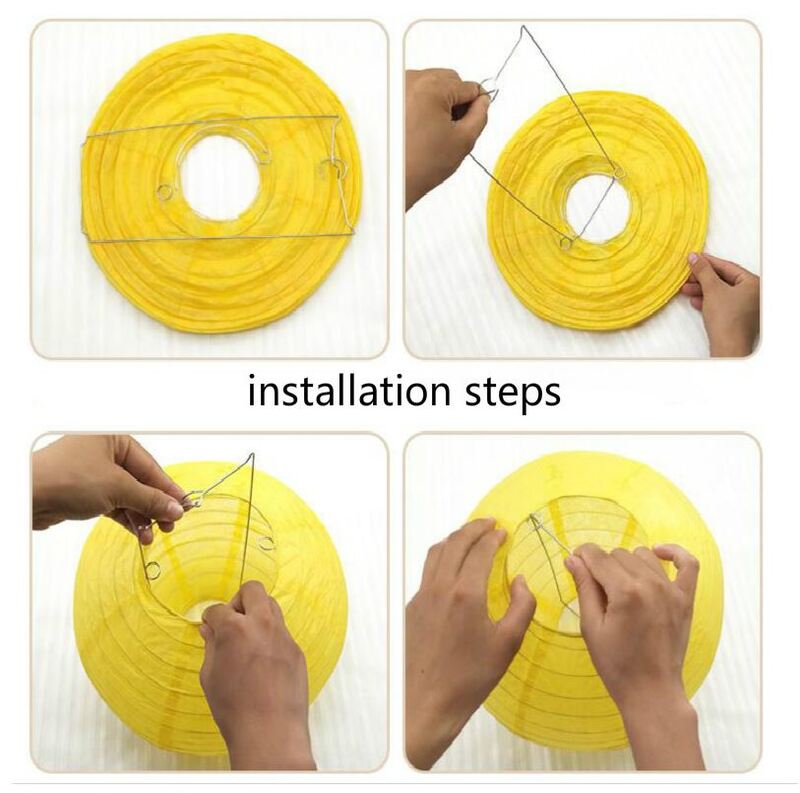 installation steps