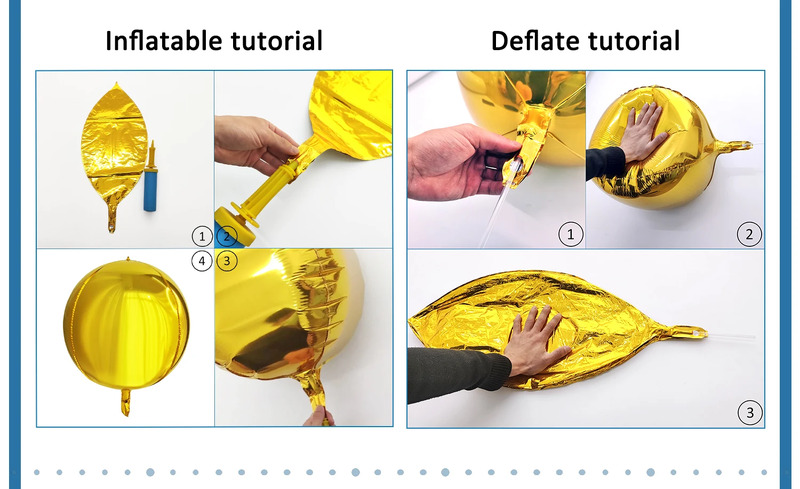 Inflatable tutorial

1
2
4
3

Deflate tutorial

1
2
3