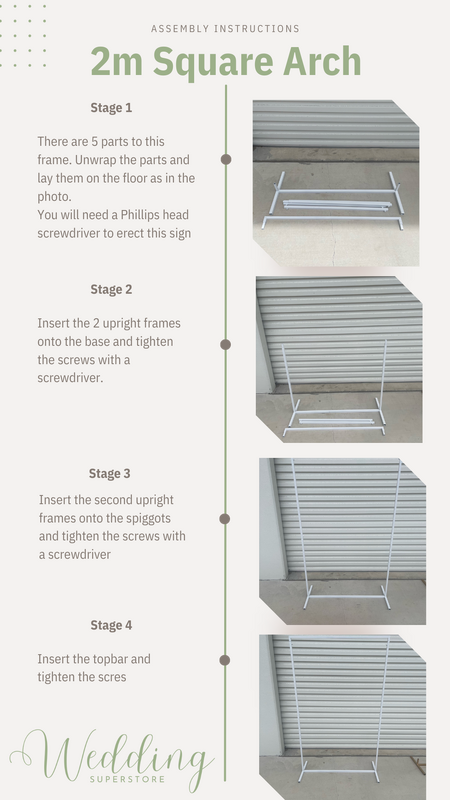 ASSEMBLY INSTRUCTIONS

2m Square Arch

Stage 1

There are 5 parts to this frame. Unwrap the parts and lay them on the floor as in the photo.
You will need a Phillips head screwdriver to erect this sign

Stage 2

Insert the 2 upright frames onto the base and tighten the screws with a screwdriver.

Stage 3

Insert the second upright frames onto the spiggots and tighten the screws with a screwdriver

Stage 4

Insert the topbar and tighten the scres

Wedding
SUPERSTORE