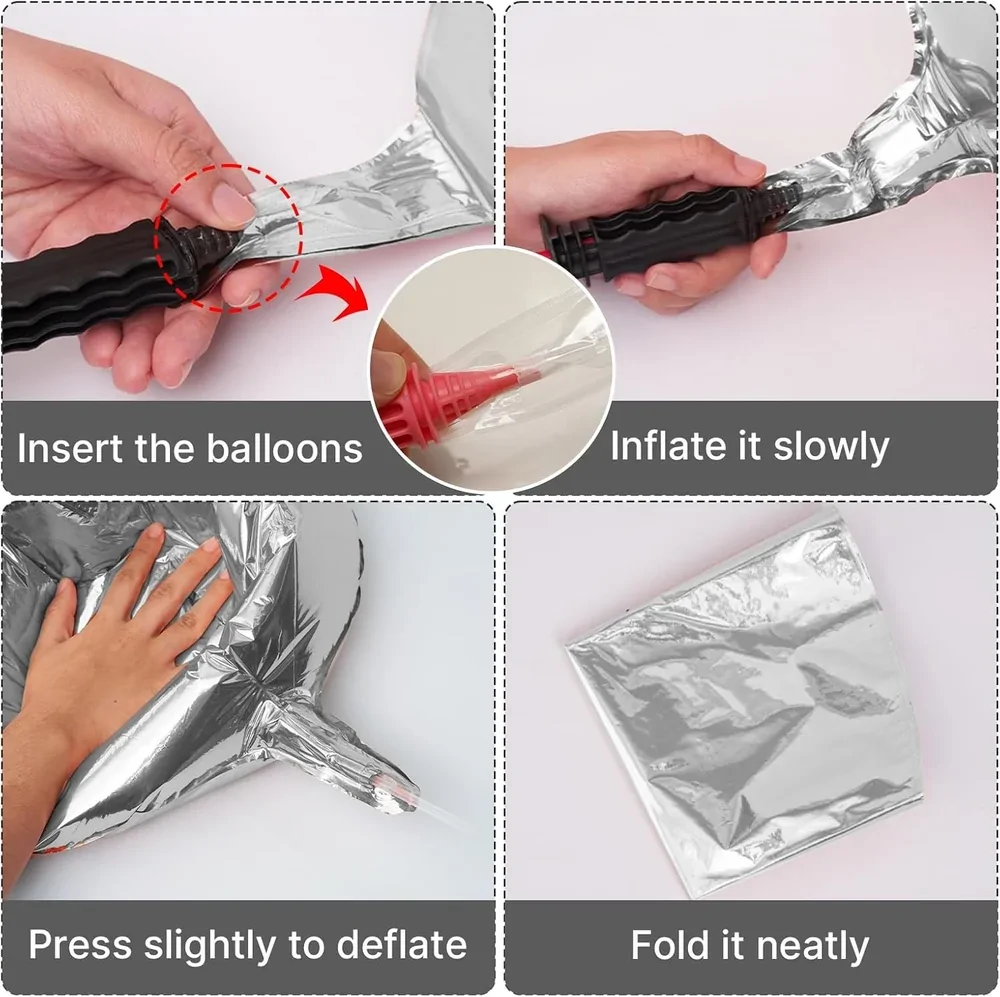 Insert the balloons

Inflate it slowly

Press slightly to deflate

Fold it neatly