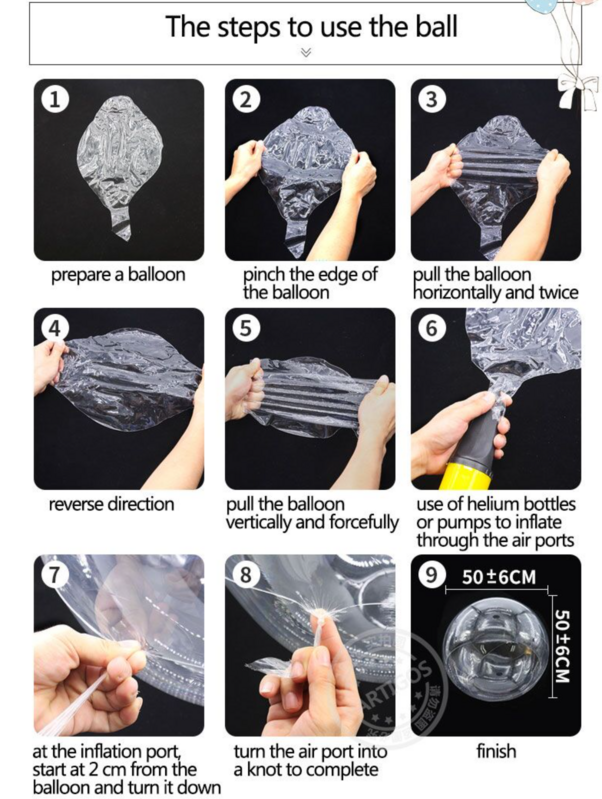 The steps to use the ball

1

prepare a balloon

2

pinch the edge of the balloon

3

pull the balloon horizontally and twice

4

reverse direction

5

pull the balloon vertically and forcefully

6

use of helium bottles or pumps to inflate through the air ports

7

at the inflation port, start at 2 cm from the balloon and turn it down

8

turn the air port into a knot to complete

9

50±6CM

50±6CM

finish