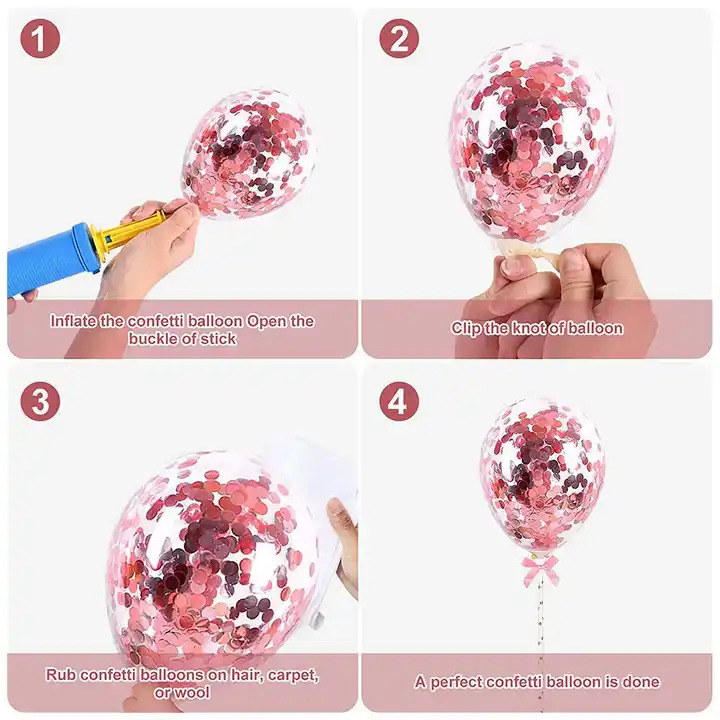 1

Inflate the confetti balloon Open the buckle of stick

2

Clip the knot of balloon

3

Rub confetti balloons on hair, carpet, or wool

4

A perfect confetti balloon is done