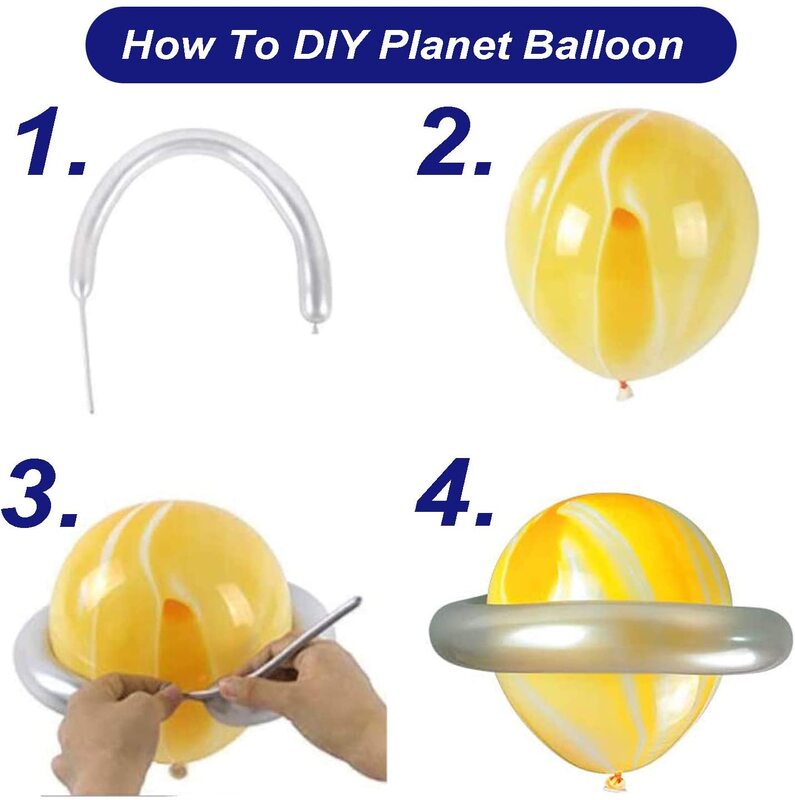 How To DIY Planet Balloon

1.

2.

3.

4.