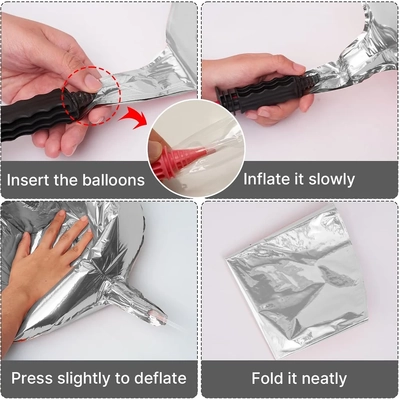 Insert the balloons

Inflate it slowly

Press slightly to deflate

Fold it neatly