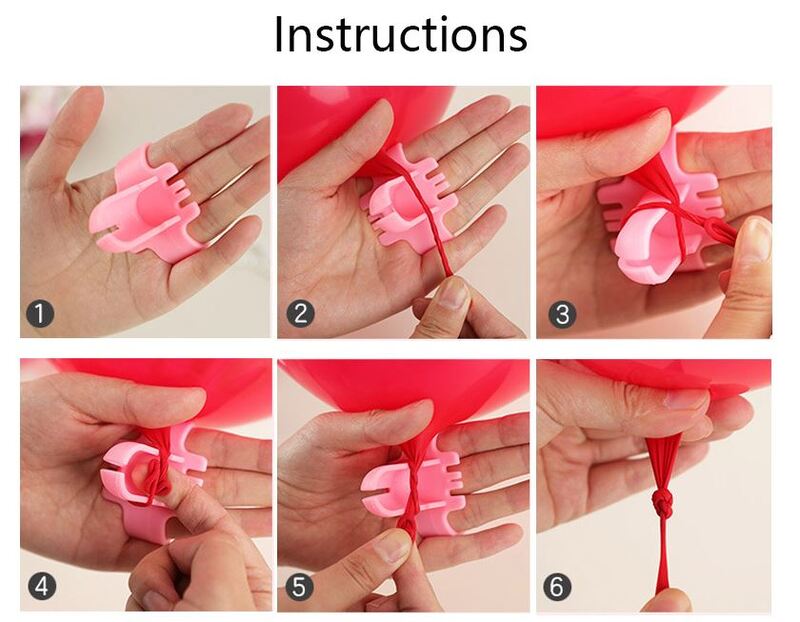 Instructions

1

2

3

4

5

6