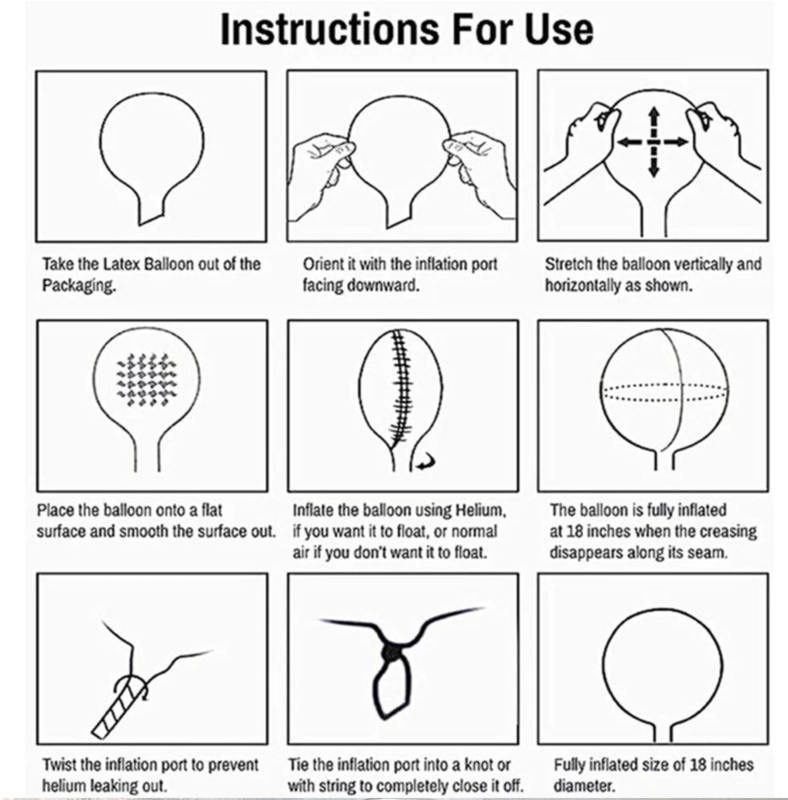 Instructions For Use

Take the Latex Balloon out of the Packaging.

Orient it with the inflation port facing downward.

Stretch the balloon vertically and horizontally as shown.

Place the balloon onto a flat surface and smooth the surface out.

Inflate the balloon using Helium, if you want it to float, or normal air if you don't want it to float.

The balloon is fully inflated at 18 inches when the creasing disappears along its seam.

Twist the inflation port to prevent helium leaking out.

Tie the inflation port into a knot or with string to completely close it off.

Fully inflated size of 18 inches diameter.