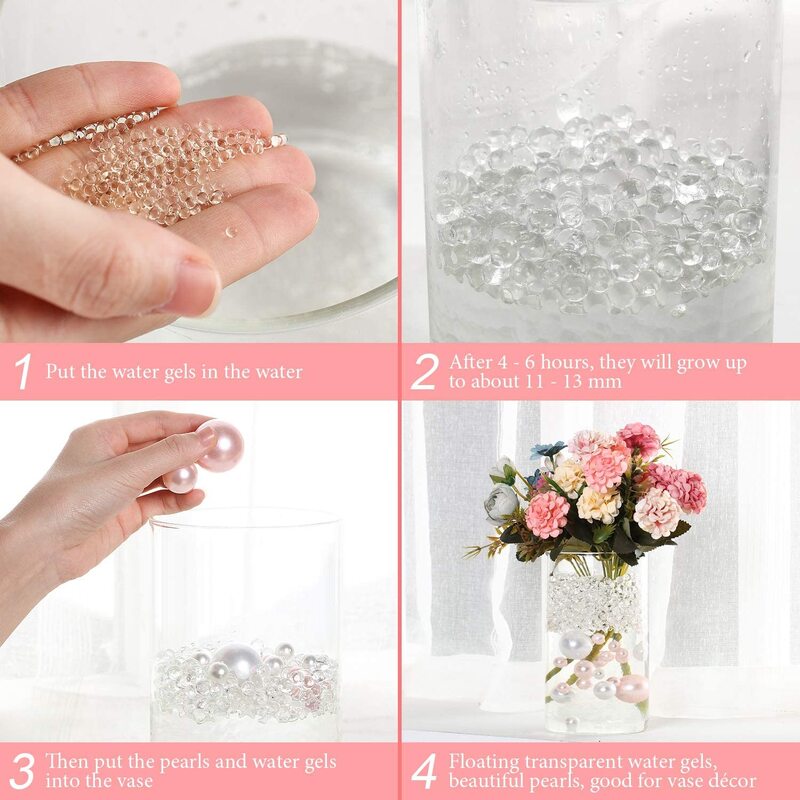 1 Put the water gels in the water

2 After 4 - 6 hours, they will grow up to about 11 - 13 mm

3 Then put the pearls and water gels into the vase

4 Floating transparent water gels, beautiful pearls, good for vase décor