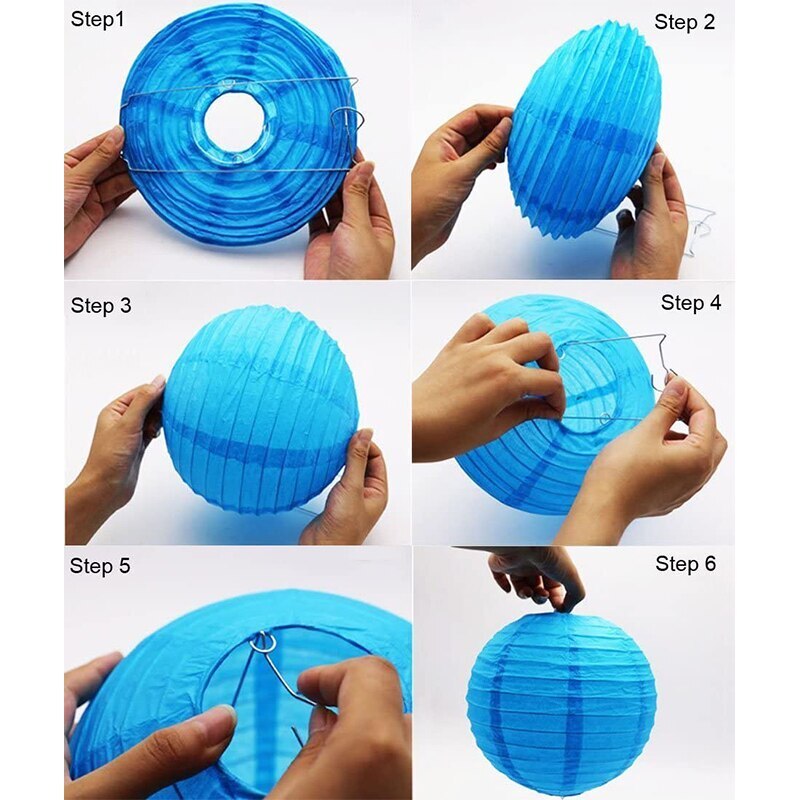 Step1

Step 2

Step 3

Step 4

Step 5

Step 6