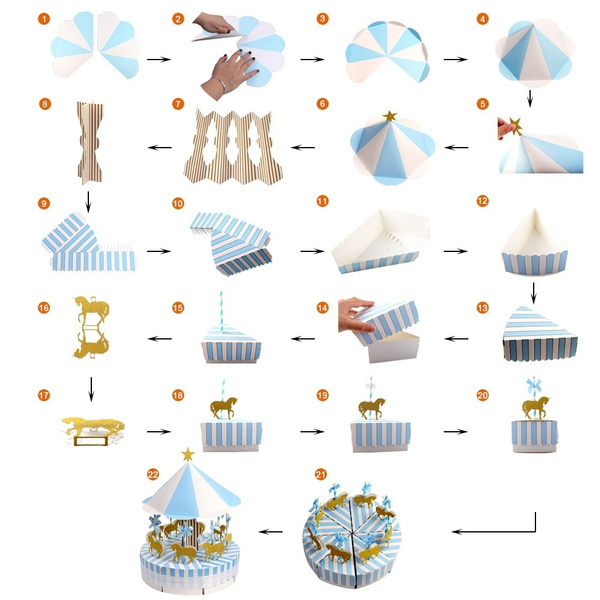 1
2
3
4
8
7
6
5
9
10
11
12
16
15
14
13
17
18
19
20
22
21