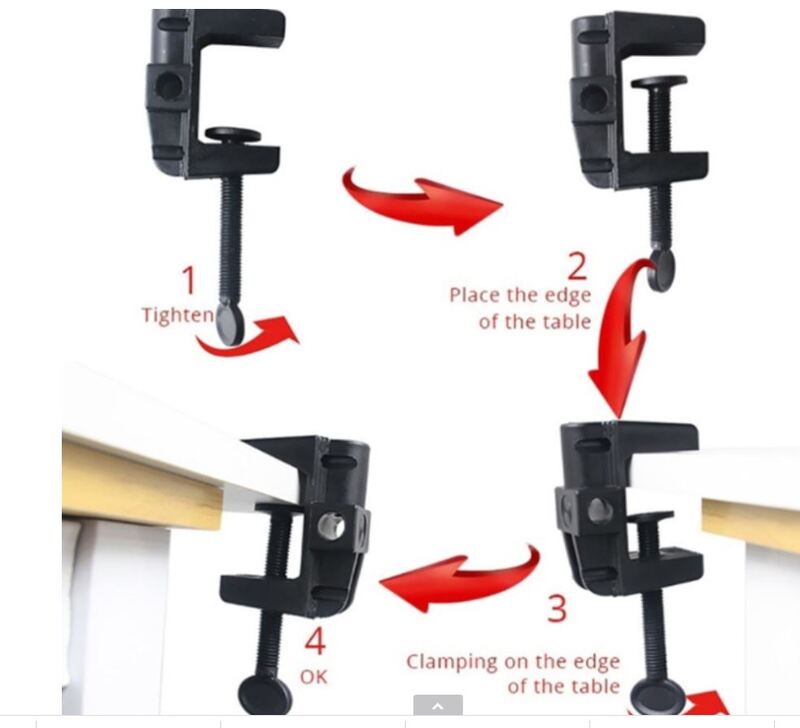 1
Tighten

2
Place the edge
of the table

3
Clamping on the edge
of the table

4
OK